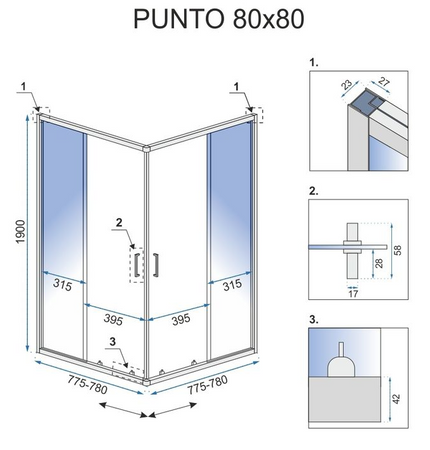 PUNTO 80x80

1

1

1900

2

315

315

395

395

3

775-780

775-780

1.

23

27

2.

58

28

17

3.

42