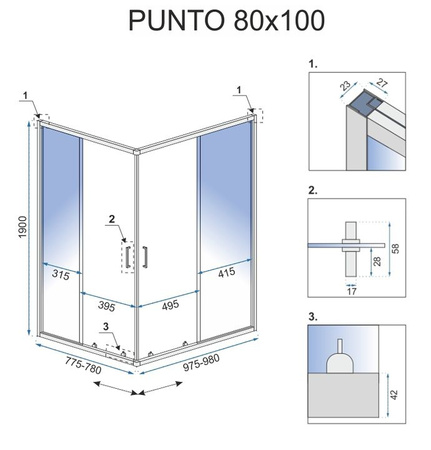 PUNTO 80x100

1

1

1900

2

315

415

395

495

3

775-780

975-980

1.

23

27

2.

58

28

17

3.

42