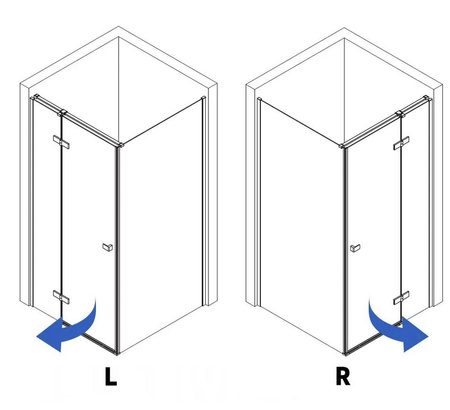 L

R