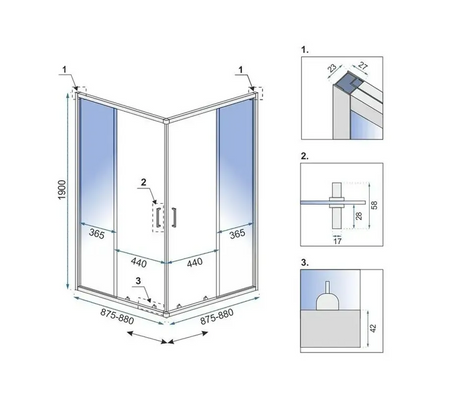 1
1
1900
2
365
365
440
440
3
875-880
875-880

1.
23
27

2.
58
28
17

3.
42