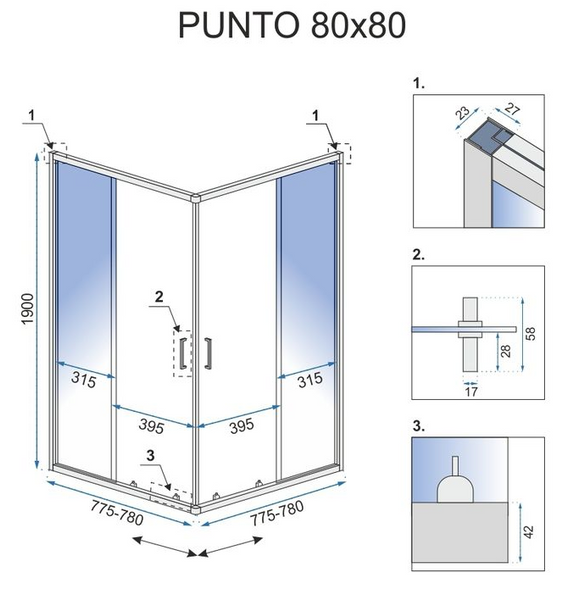 PUNTO 80x80

1

1

1900

2

315

315

395

395

3

775-780

775-780

1.

23

27

2.

58

28

17

3.

42