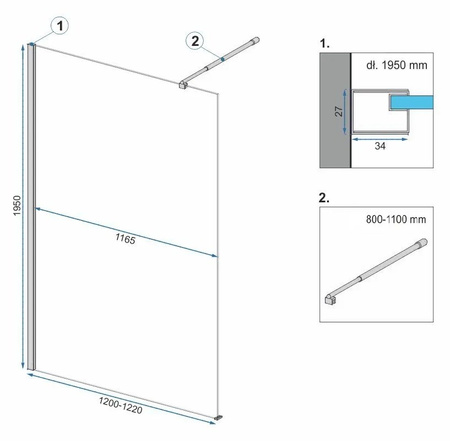 1

2

1950

1165

1200-1220

1.

dł. 1950 mm

27

34

2.

800-1100 mm