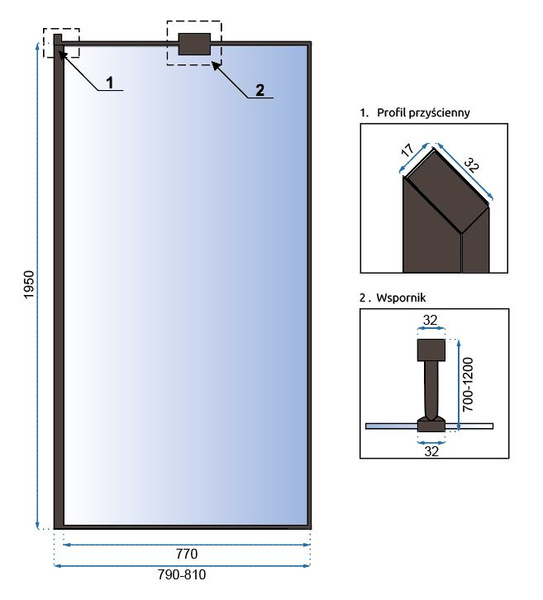 1

2

1950

770

790-810

1. Profil przyścienny

17

32

2 . Wspornik

32

700-1200

32