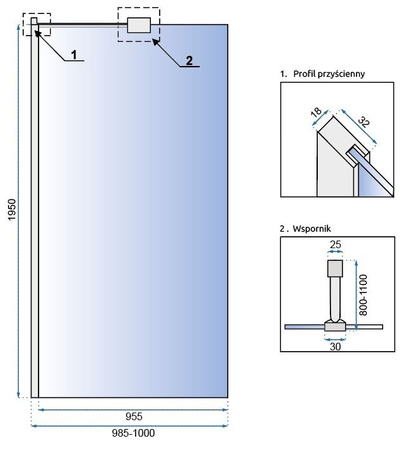 1

2

1950

955

985-1000

1. Profil przyścienny

18

32

2. Wspornik

25

800-1100

30