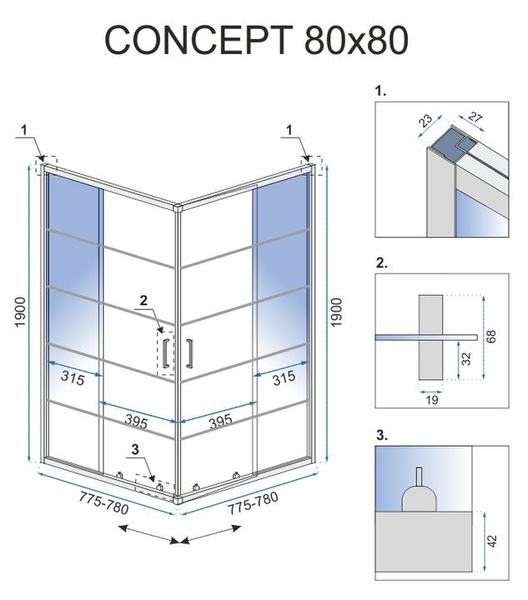 CONCEPT 80x80

1

1

1900

1900

2

315

315

395

395

3

775-780

775-780

1.

23

27

2.

68

32

19

3.

42