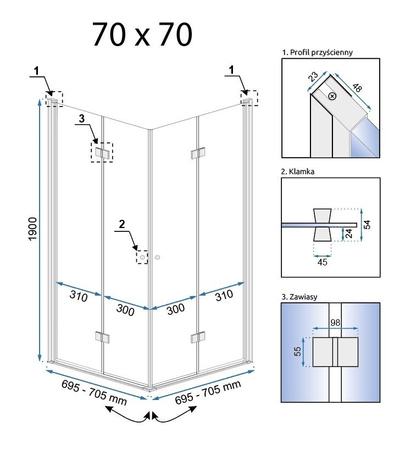 70 x 70

1

1

3

2

1900

310

300

300

310

695 - 705 mm

695 - 705 mm

1. Profil przyścienny

23

48

2. Klamka

54

24

45

3. Zawiasy

98

55