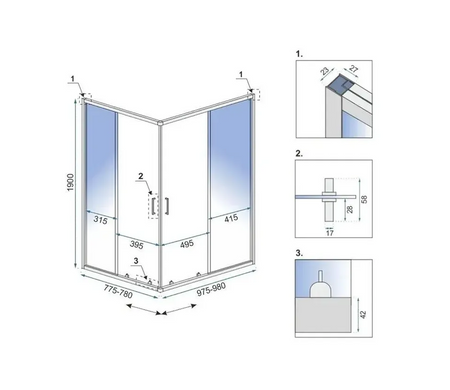 1
1
1900
2
315
415
395
495
3
775-780
975-980

1.
23
27

2.
58
28
17

3.
42