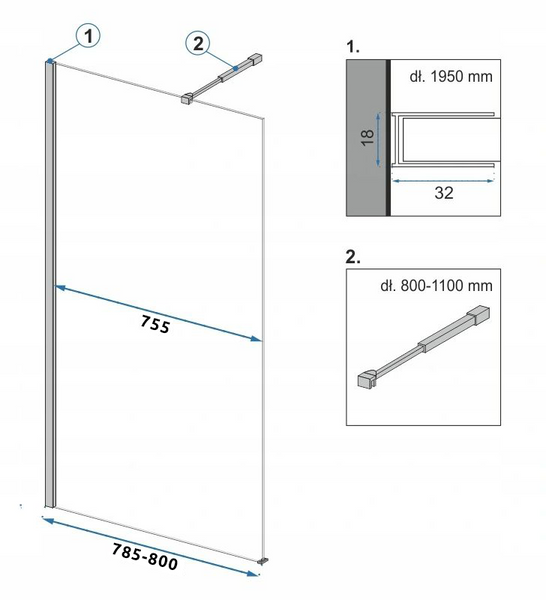 1

2

755

785-800

1.

dł. 1950 mm

18

32

2.

dł. 800-1100 mm