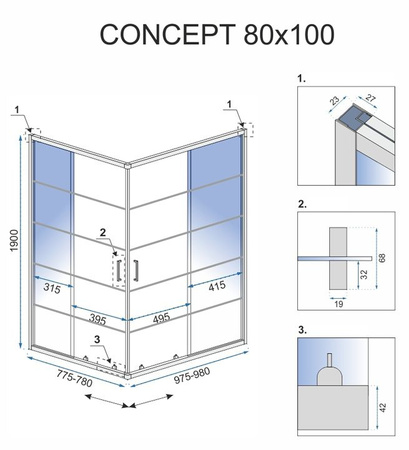 CONCEPT 80x100

1

1

1900

2

315

415

395

495

3

775-780

975-980

1.

23

27

2.

68

32

19

3.

42