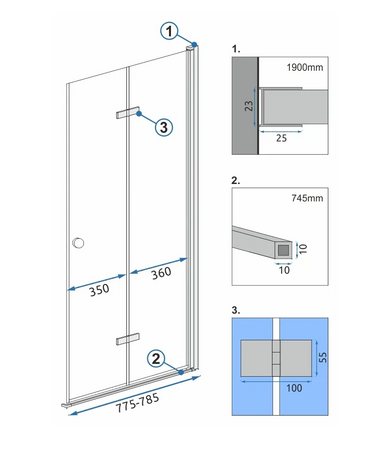 1

3

350

360

2

775-785

1.

1900mm

23

25

2.

745mm

10

10

3.

55

100