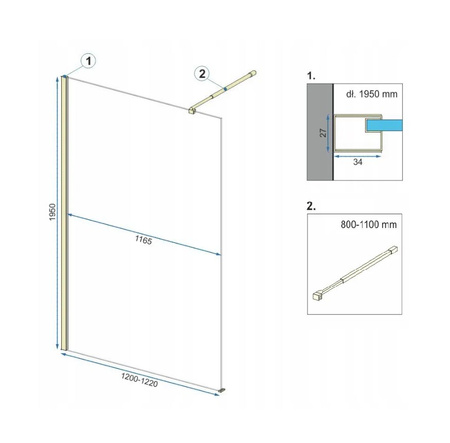 1

2

1950

1165

1200-1220

1.

dł. 1950 mm

27

34

2.

800-1100 mm