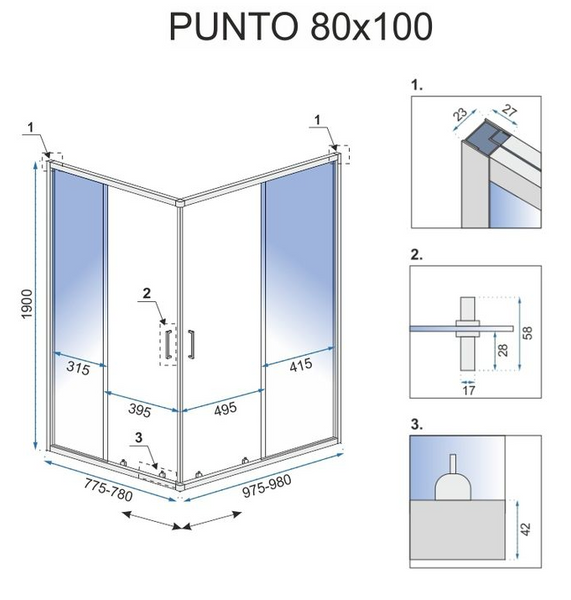 PUNTO 80x100

1
1
1900
2
315
415
395
495
3
775-780
975-980

1.
23
27

2.
58
28
17

3.
42