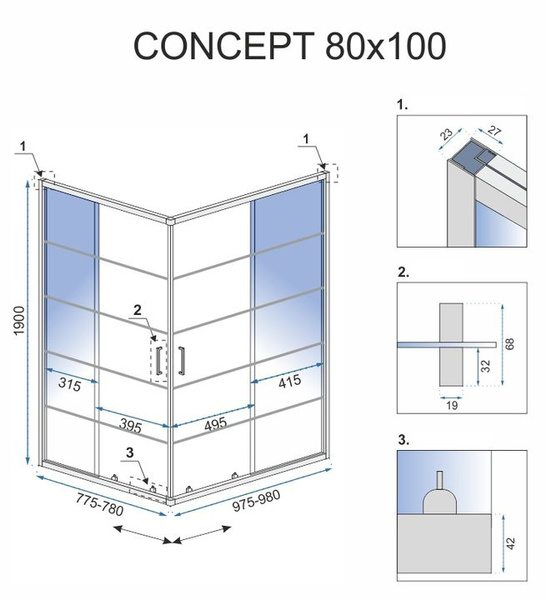 CONCEPT 80x100

1
1
1900
2
315
415
395
495
3
775-780
975-980

1.
23
27

2.
68
32
19

3.
42