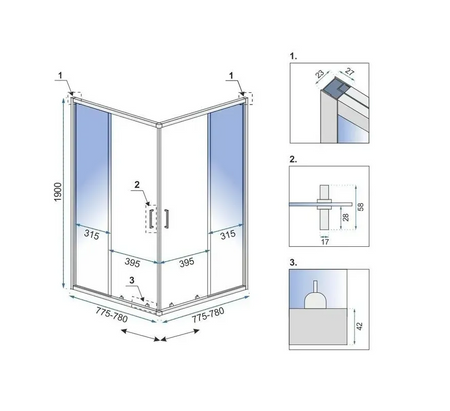 1
1
1900
2
315
315
395
395
3
775-780
775-780

1.
23
27

2.
58
28
17

3.
42