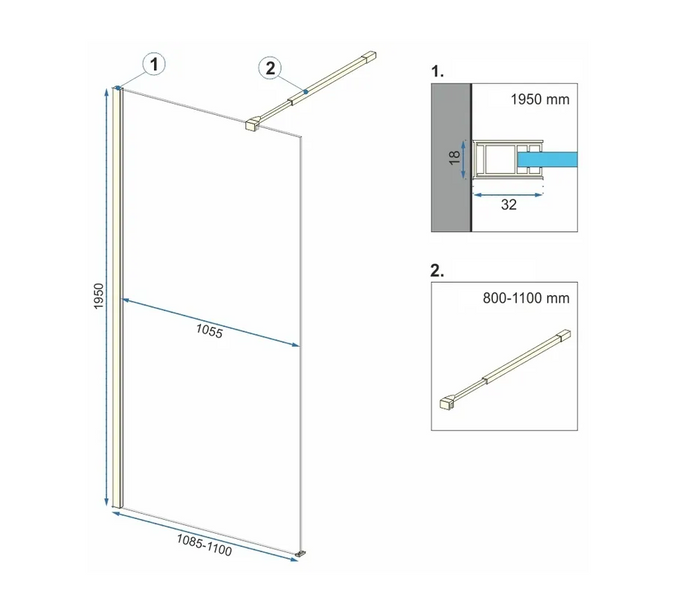 1
2
1950
1055
1085-1100

1.
1950 mm
18
32

2.
800-1100 mm