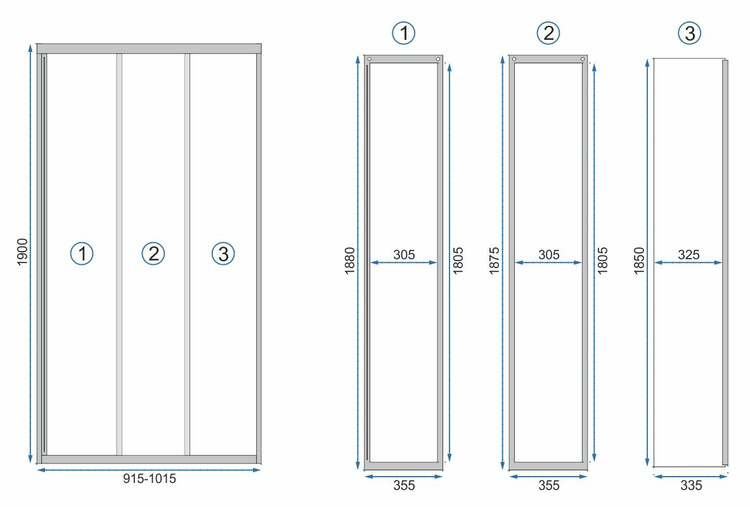 1900

1

2

3

915-1015

1

1880

305

1805

355

2

1875

305

1805

355

3

1850

325

335