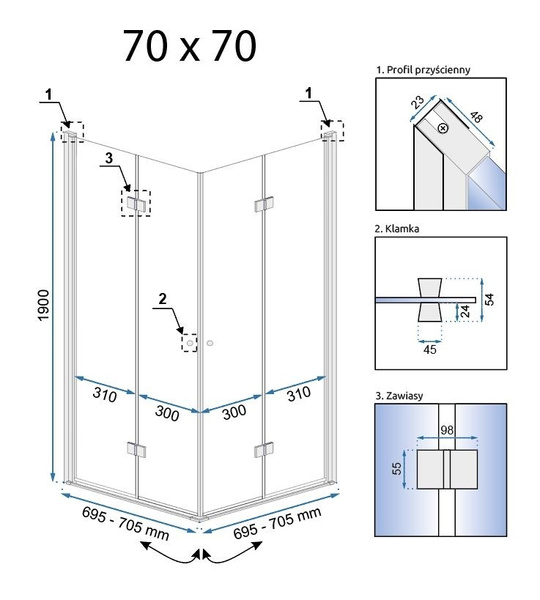 70 x 70

1
1
3
2
1900
310
300
300
310
695 - 705 mm
695 - 705 mm

1. Profil przyścienny
23
48

2. Klamka
54
24
45

3. Zawiasy
98
55