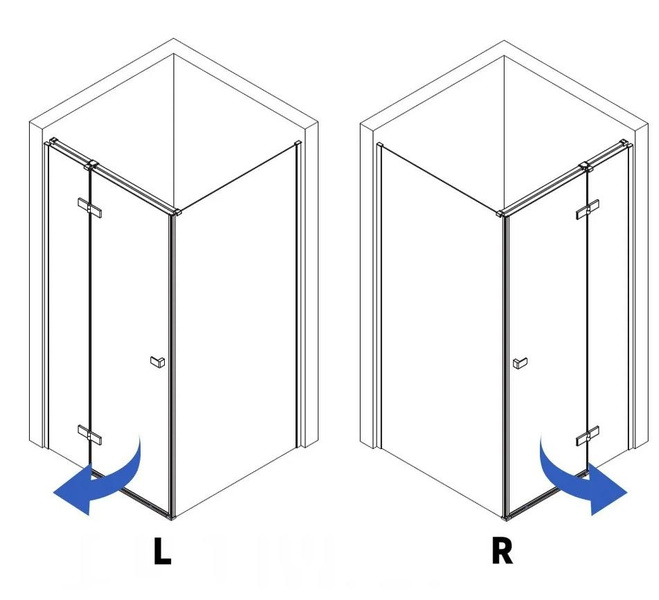 L

R