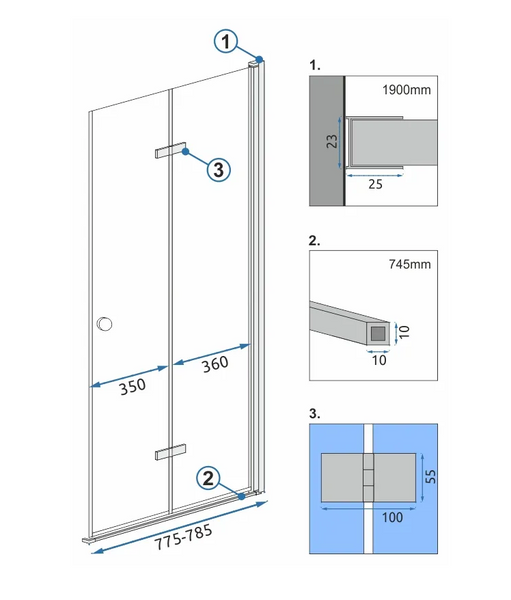 1
3
350
360
2
775-785

1.
1900mm
23
25

2.
745mm
10
10

3.
55
100