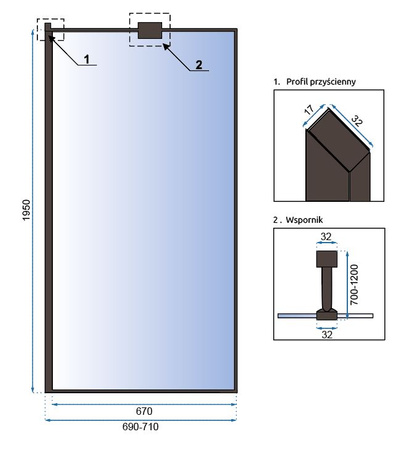 1

2

1950

670

690-710

1. Profil przyścienny

17

32

2 . Wspornik

32

700-1200

32