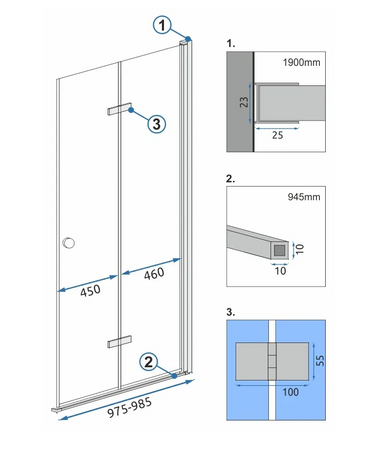 1

3

450

460

2

975-985

1.

1900mm

23

25

2.

945mm

10

10

3.

55

100