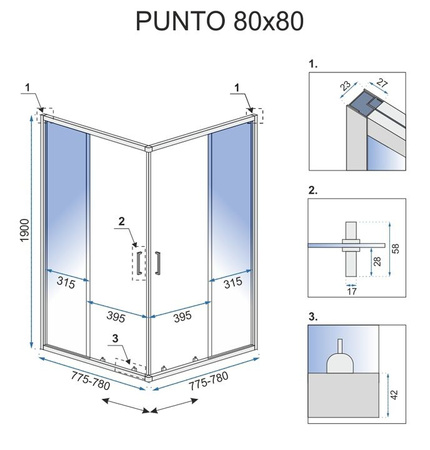 PUNTO 80x80

1
1
1900
2
315
315
395
395
3
775-780
775-780

1.
23
27

2.
58
28
17

3.
42