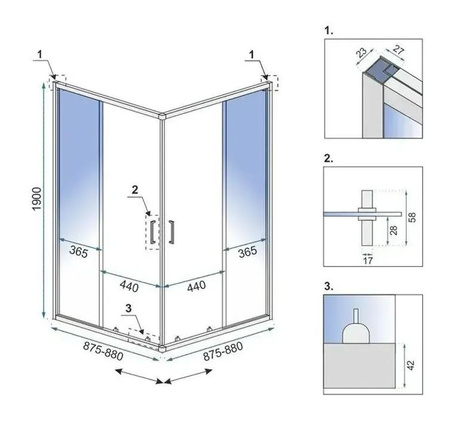 1
1
1900
2
365
365
440
440
3
875-880
875-880

1.
23
27

2.
58
28
17

3.
42