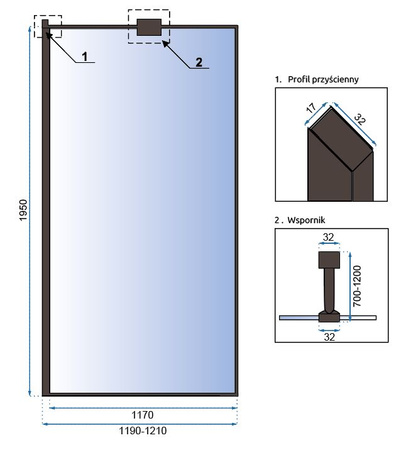 1

2

1950

1170

1190-1210

1. Profil przyścienny

17

32

2 . Wspornik

32

700-1200

32