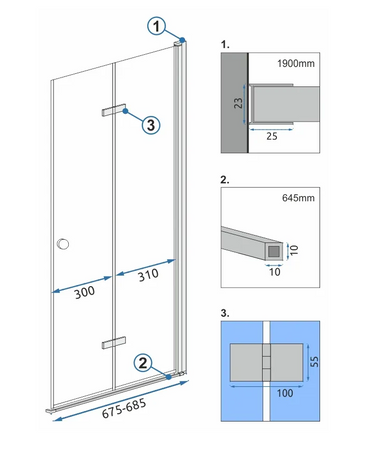 1

3

300

310

2

675-685

1.

1900mm

23

25

2.

645mm

10

10

3.

55

100